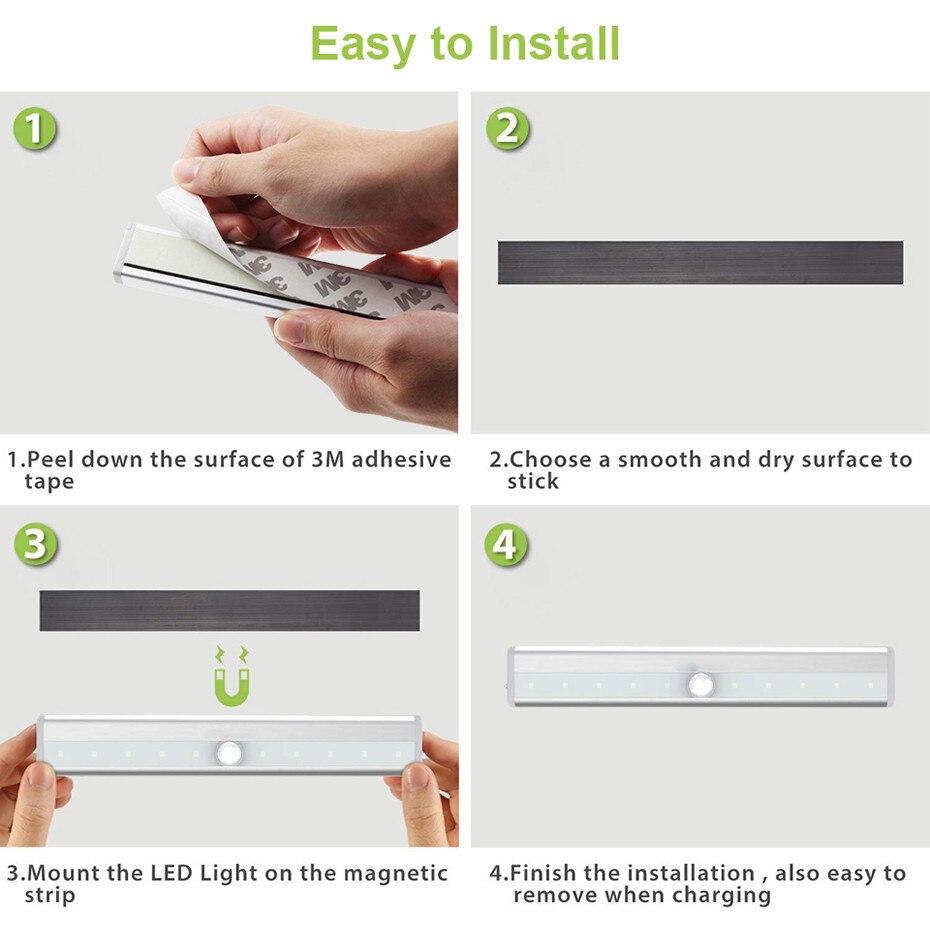 Easy to Install

1

3M 3M 3M 3M

1.Peel down the surface of 3M adhesive tape

2

2.Choose a smooth and dry surface to stick

3

3.Mount the LED Light on the magnetic strip

4

4.Finish the installation , also easy to remove when charging