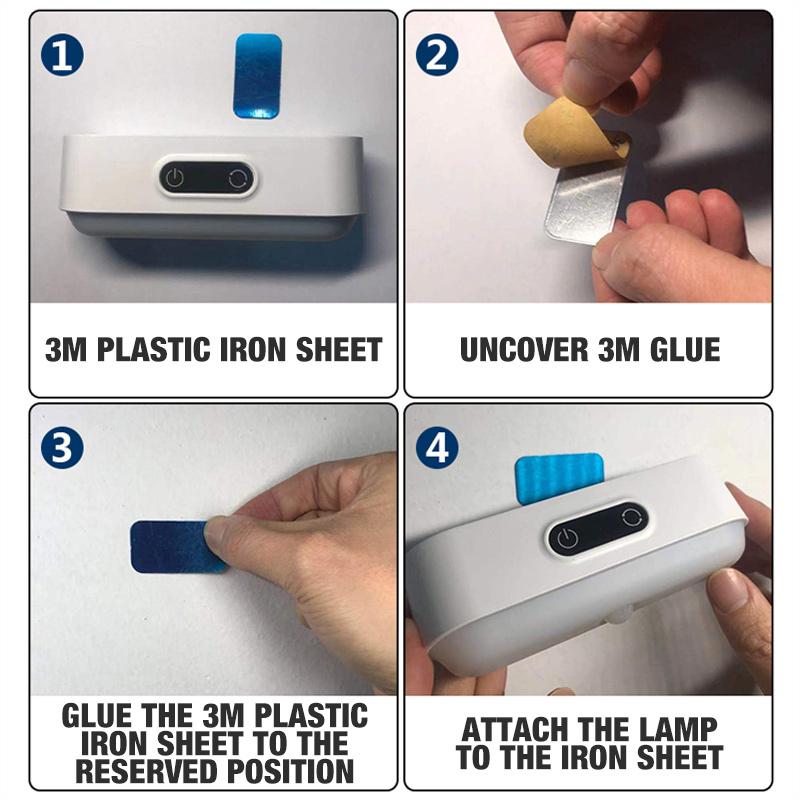 1

3M PLASTIC IRON SHEET

2

UNCOVER 3M GLUE

3

GLUE THE 3M PLASTIC IRON SHEET TO THE RESERVED POSITION

4

ATTACH THE LAMP TO THE IRON SHEET