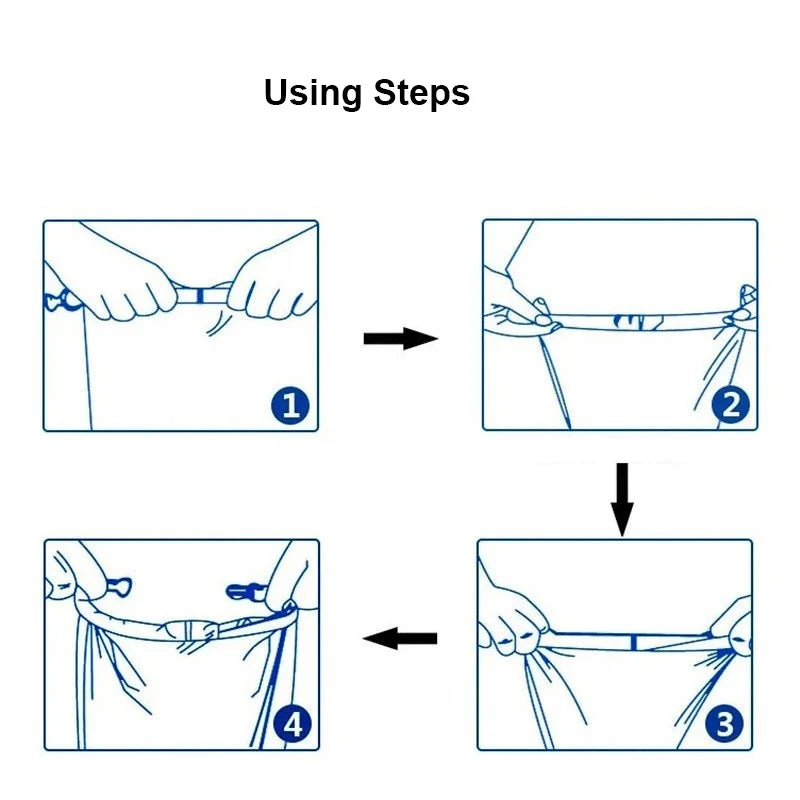 Using Steps

1

2

3

4